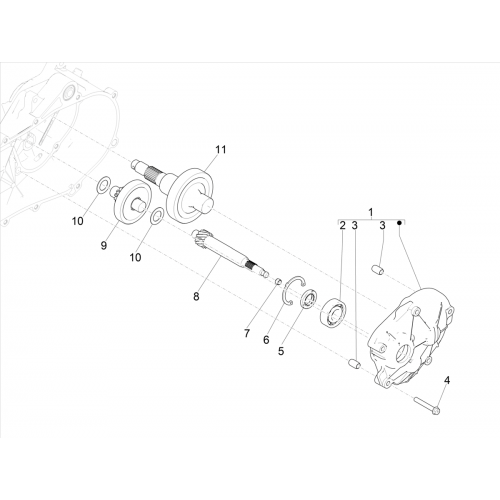 11
10
9
10
8
7
6
5
1
2
3
3
4